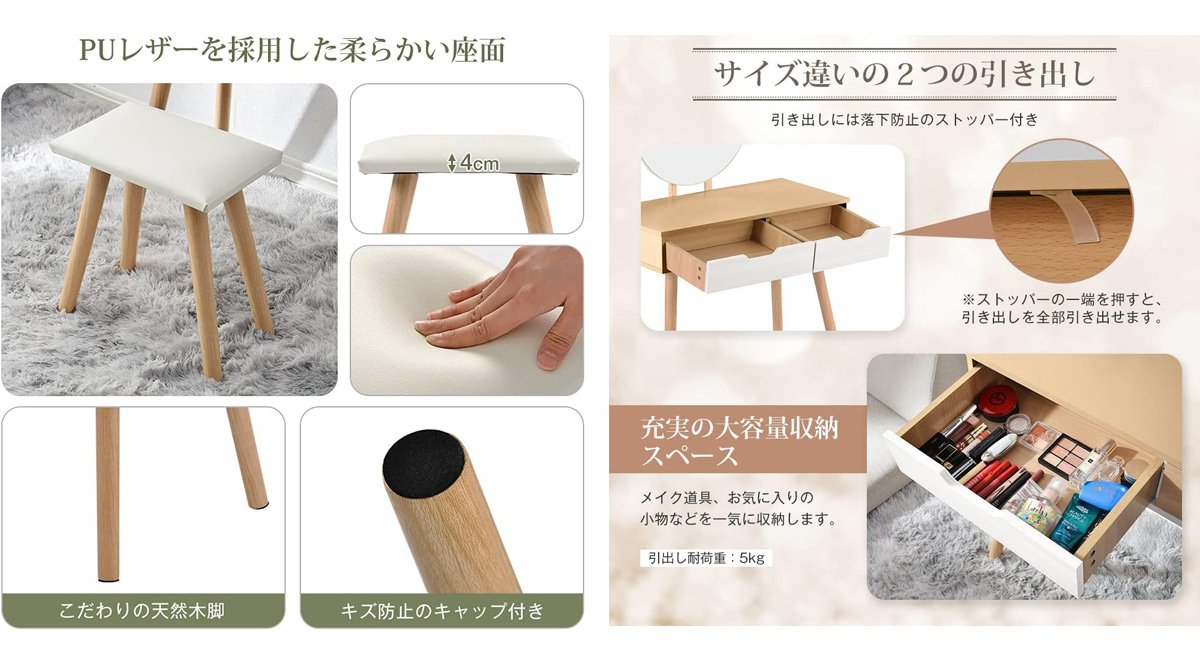 PUレザーを採用した柔らかい座面

4cm

こだわりの天然木脚

キズ防止のキャップ付き

サイズ違いの２つの引き出し

引き出しには落下防止のストッパー付き

※ストッパーの一端を押すと、引き出しを全部引き出せます。

充実の大容量収納スペース

メイク道具、お気に入りの小物などを一気に収納します。

引出し耐荷重：5kg