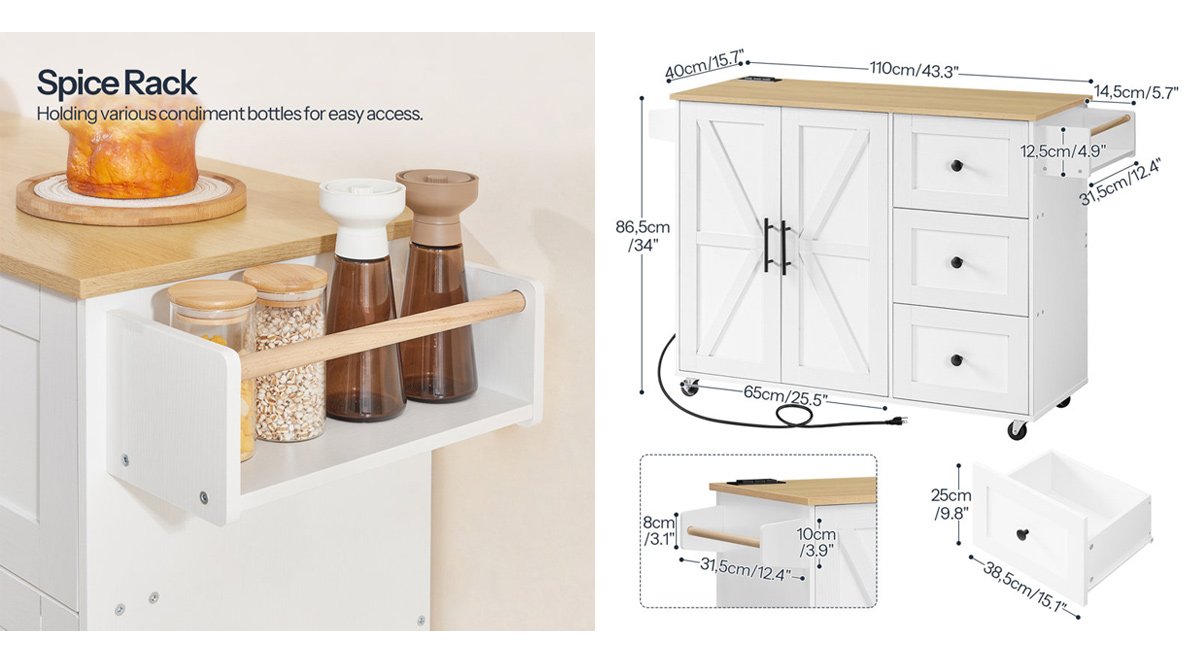 Spice Rack
Holding various condiment bottles for easy access.

40cm/15.7"
110cm/43.3"
14,5cm/5.7"
12,5cm/4.9"
31,5cm/12.4"
86,5cm
/34"
65cm/25.5"

8cm
/3.1"
10cm
/3.9"
31,5cm/12.4"

25cm
/9.8"
38,5cm/15.1"