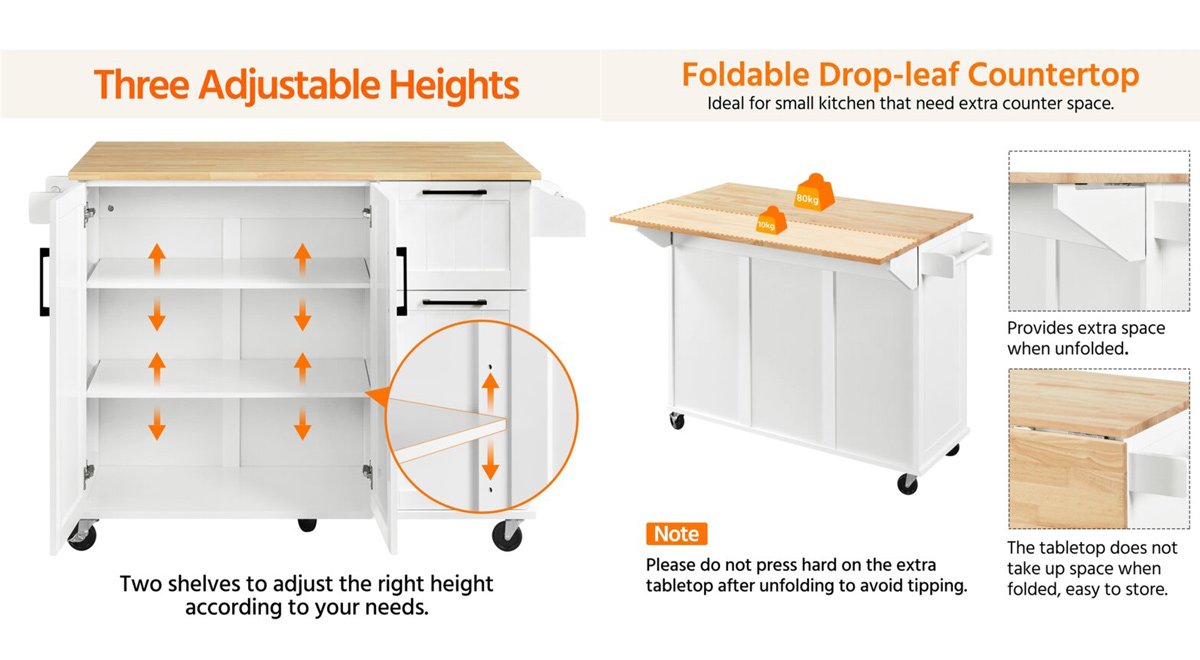 Three Adjustable Heights

Two shelves to adjust the right height according to your needs.

Foldable Drop-leaf Countertop

Ideal for small kitchen that need extra counter space.

80kg

10kg

Note

Please do not press hard on the extra tabletop after unfolding to avoid tipping.

Provides extra space when unfolded.

The tabletop does not take up space when folded, easy to store.