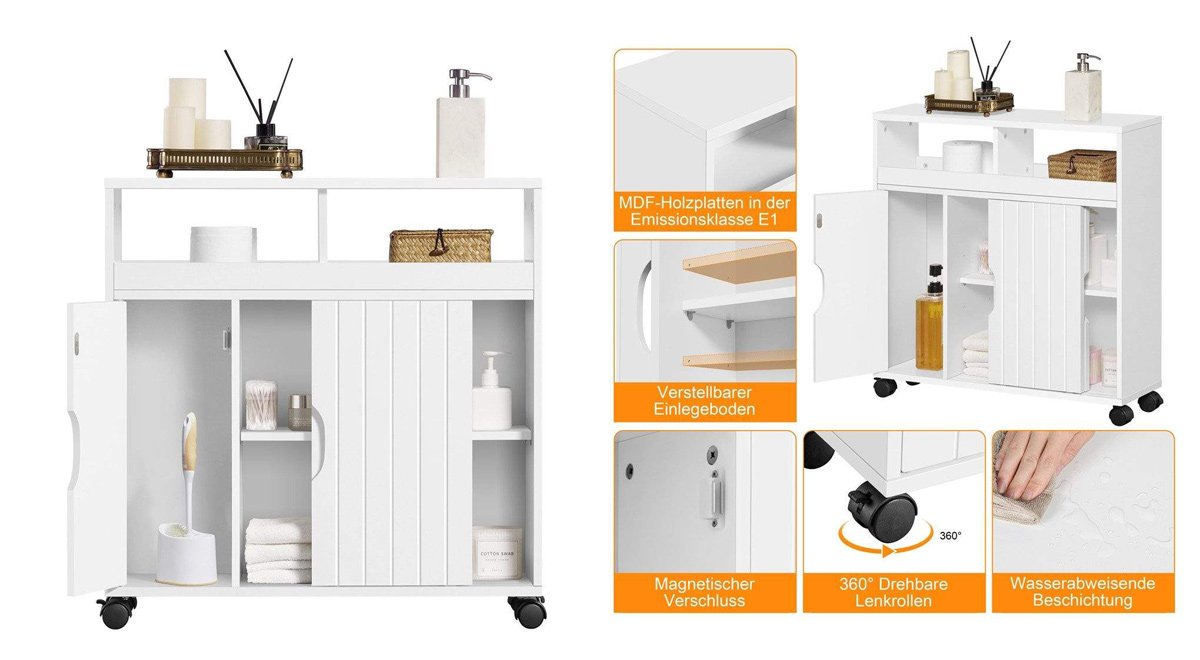 COTTON SWAB

MDF-Holzplatten in der Emissionsklasse E1

Verstellbarer Einlegeboden

Magnetischer Verschluss

360°

360° Drehbare Lenkrollen

Wasserabweisende Beschichtung